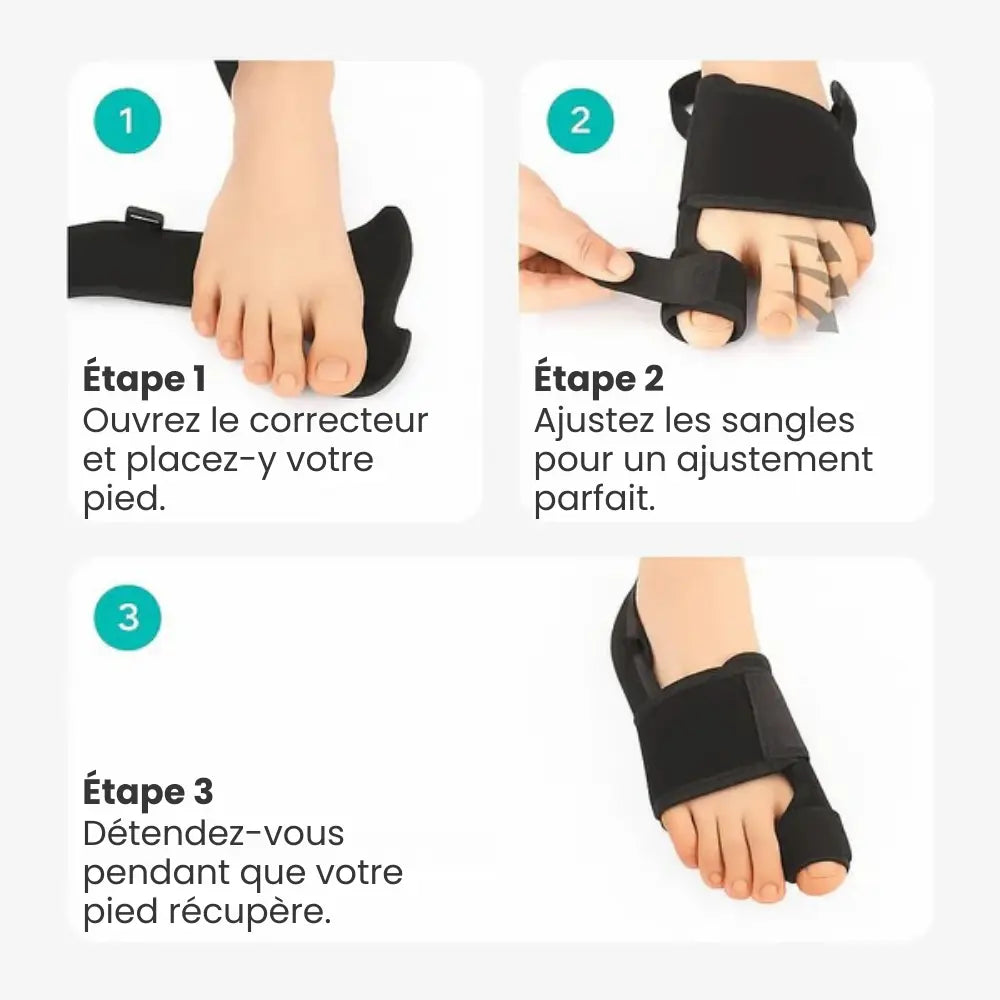 1

Étape 1
Ouvrez le correcteur et placez-y votre pied.

2

Étape 2
Ajustez les sangles pour un ajustement parfait.

3

Étape 3
Détendez-vous pendant que votre pied récupère.