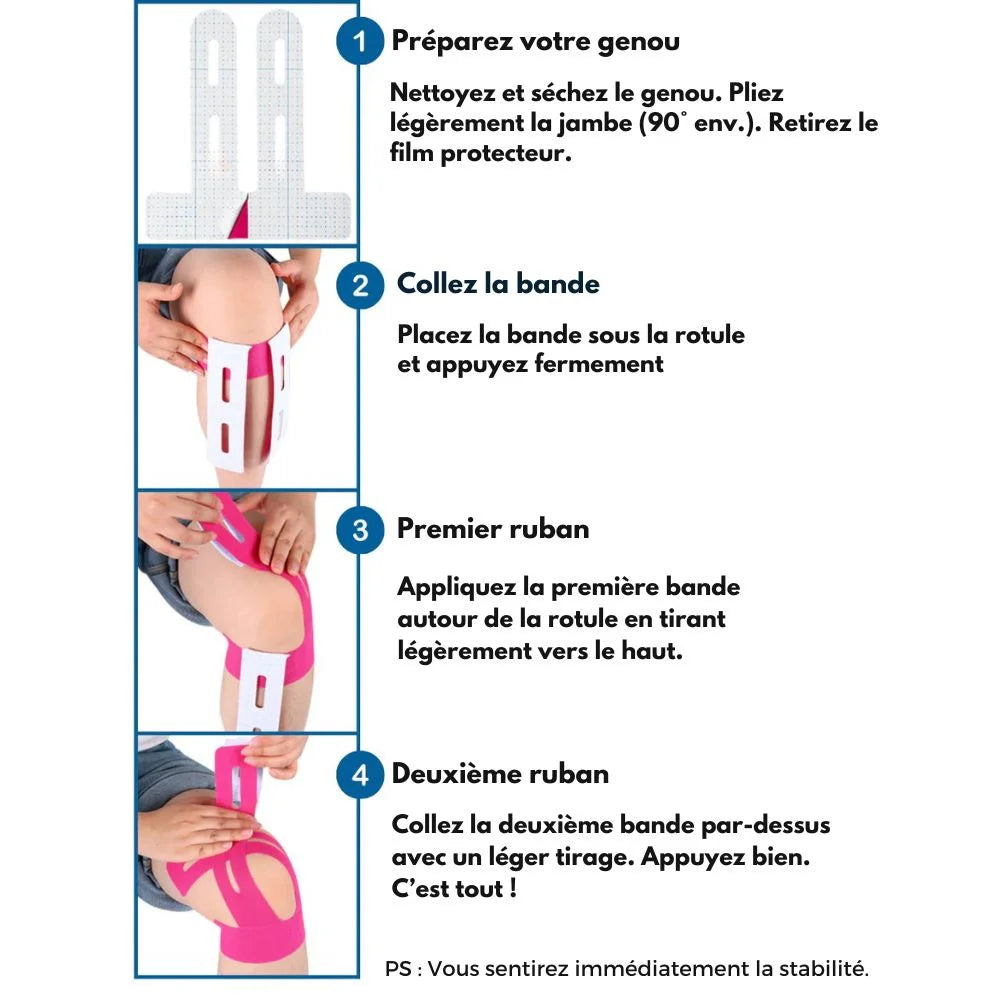 1 Préparez votre genou

Nettoyez et séchez le genou. Pliez légèrement la jambe (90° env.). Retirez le film protecteur.

2 Collez la bande

Placez la bande sous la rotule et appuyez fermement

3 Premier ruban

Appliquez la première bande autour de la rotule en tirant légèrement vers le haut.

4 Deuxième ruban

Collez la deuxième bande par-dessus avec un léger tirage. Appuyez bien. C'est tout !

PS : Vous sentirez immédiatement la stabilité.